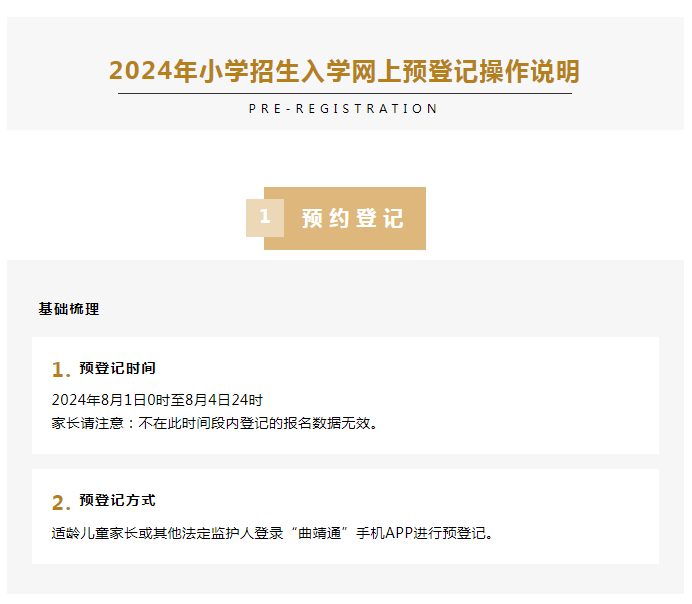 2024年小学招生入学网上预登记操作说明

PRE-REGISTRATION

1 预约登记

基础梳理

1. 预登记时间

2024年8月1日0时至8月4日24时
家长请注意：不在此时间段内登记的报名数据无效。

2. 预登记方式

适龄儿童家长或其他法定监护人登录“曲靖通”手机APP进行预登记。